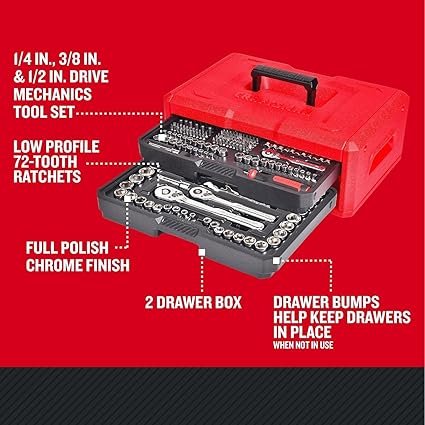 1/4 IN., 3/8 IN. & 1/2 IN. DRIVE MECHANICS TOOL SET

LOW PROFILE 72-TOOTH RATCHETS

FULL POLISH CHROME FINISH

2 DRAWER BOX

DRAWER BUMPS HELP KEEP DRAWERS IN PLACE
WHEN NOT IN USE